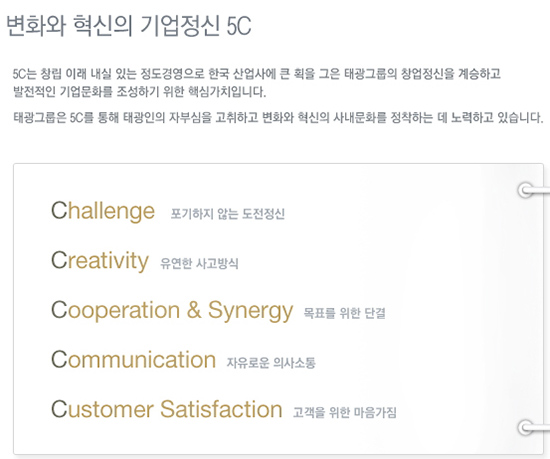 변화와 혁신의 기업정신 5C

5C는 창립 이래 내실 있는 정도경영으로 한국 산업사에 큰 획을 그은 태광그룹의 창업정신을 계승하고 발전적인 기업문화를 조성하기 위한 핵심가치입니다.

태광그룹은 5C를 통해 태광인의 자부심을 고취하고 변화와 혁신의 사내문화를 정착하는 데 노력하고 있습니다.

Challenge 포기하지 않는 도전정신

Creativity 유연한 사고방식

Cooperation & Synergy 목표를 위한 단결

Communication 자유로운 의사소통

Customer Satisfaction 고객을 위한 마음가짐